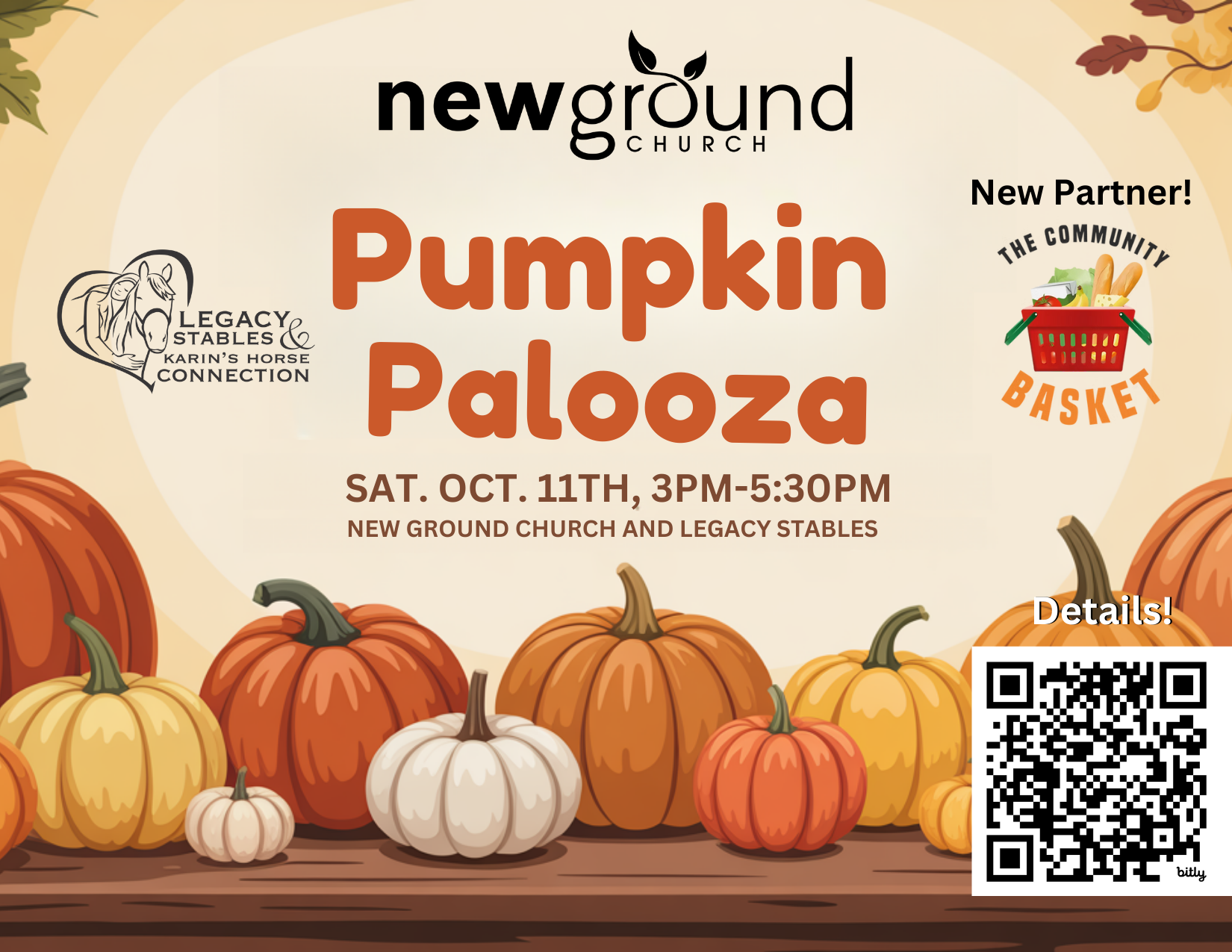 newground
CHURCH

LEGACY STABLES & KARIN'S HORSE CONNECTION

Pumpkin Palooza

New Partner!

THE COMMUNITY BASKET

SAT. OCT. 11TH, 3PM-5:30PM
NEW GROUND CHURCH AND LEGACY STABLES

Details!

bitly